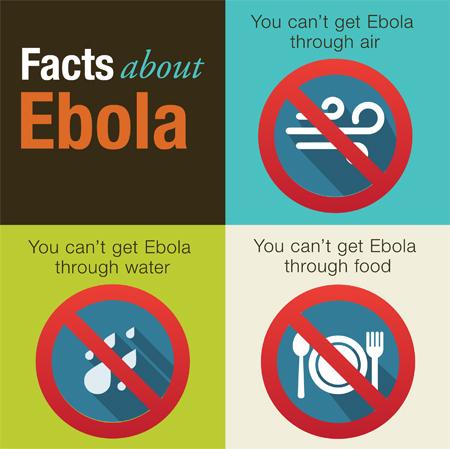 Facts about Ebola

You can't get Ebola through air

You can't get Ebola through water

You can't get Ebola through food